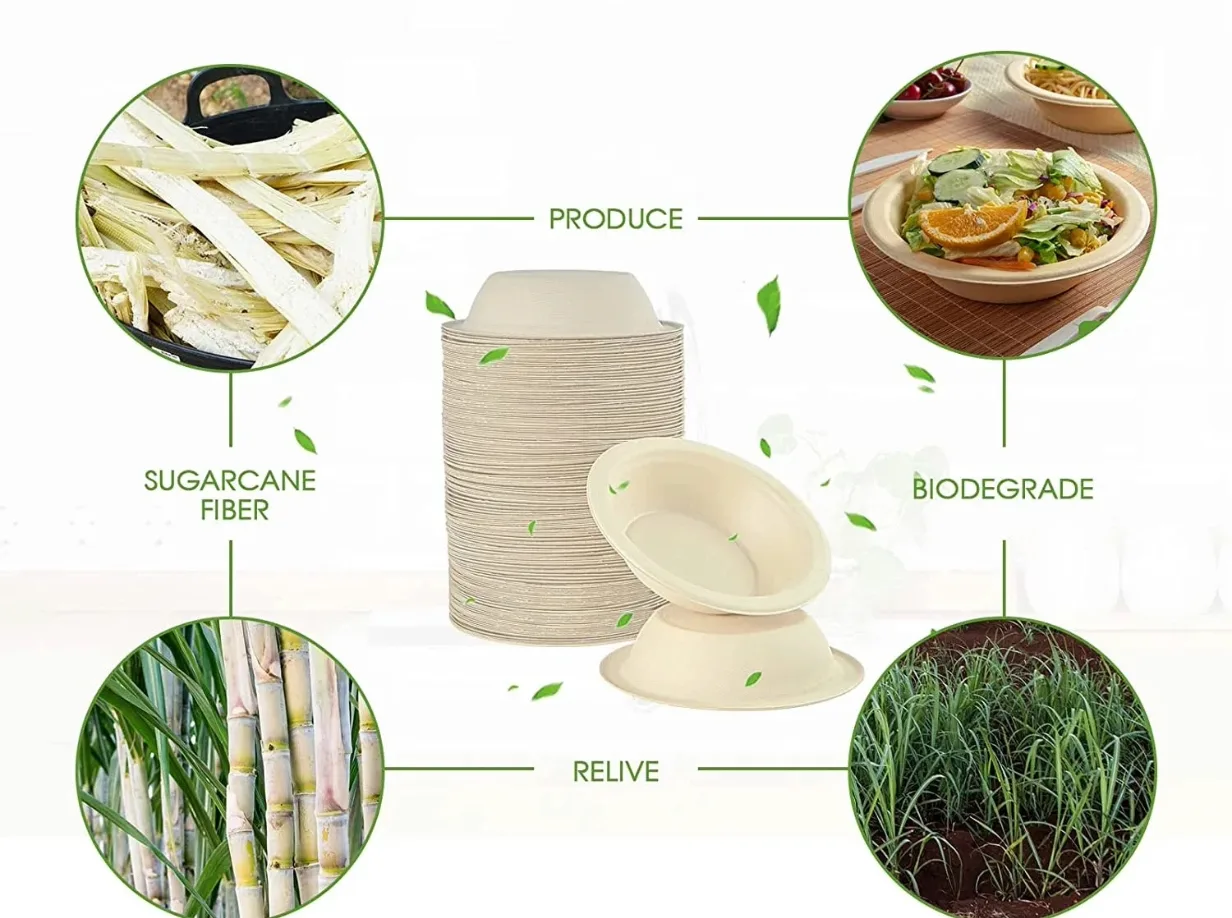 PRODUCE

SUGARCANE FIBER

BIODEGRADE

RELIVE