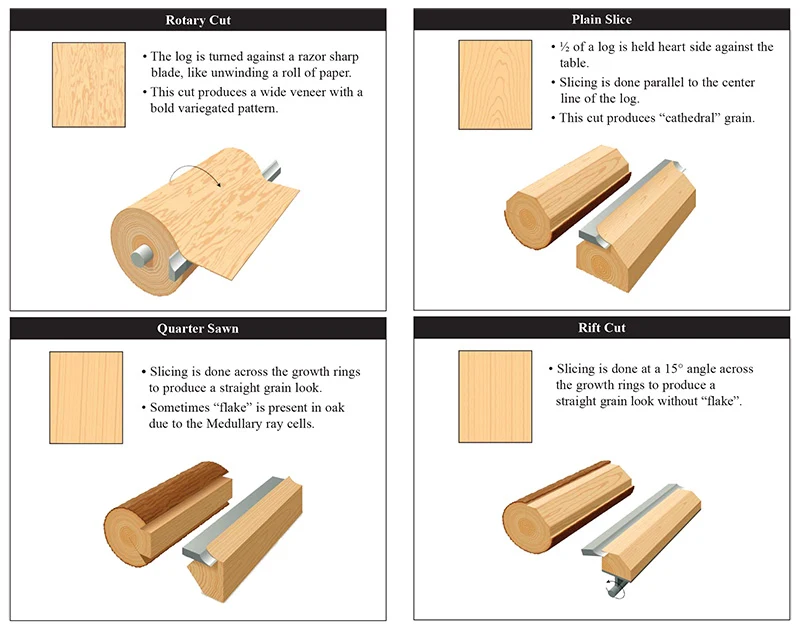 Rotary Cut

• The log is turned against a razor sharp blade, like unwinding a roll of paper.
• This cut produces a wide veneer with a bold variegated pattern.

Plain Slice

• ½ of a log is held heart side against the table.
• Slicing is done parallel to the center line of the log.
• This cut produces "cathedral" grain.

Quarter Sawn

• Slicing is done across the growth rings to produce a straight grain look.
• Sometimes "flake" is present in oak due to the Medullary ray cells.

Rift Cut

• Slicing is done at a 15° angle across the growth rings to produce a straight grain look without "flake".